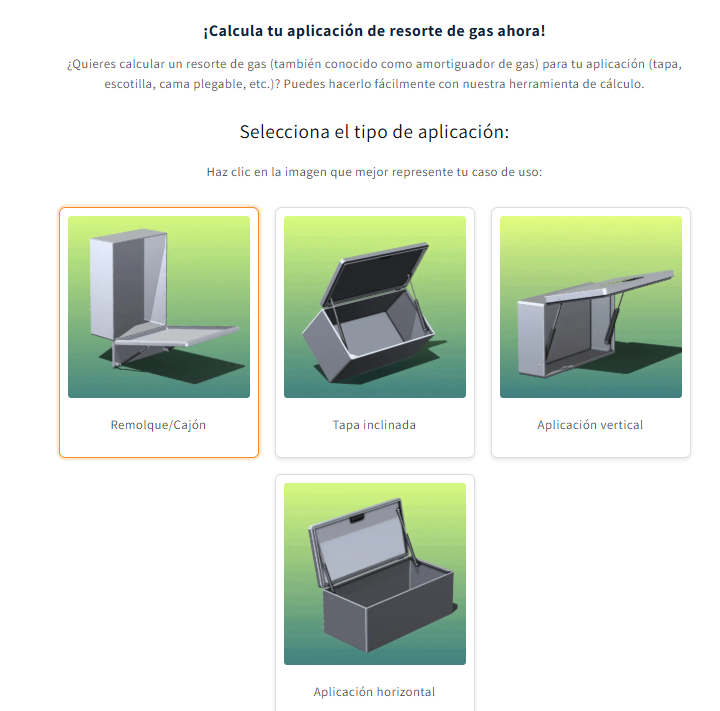 ¡Calcula tu aplicación de resorte de gas ahora!

¿Quieres calcular un resorte de gas (también conocido como amortiguador de gas) para tu aplicación (tapa, escotilla, cama plegable, etc.)? Puedes hacerlo fácilmente con nuestra herramienta de cálculo.

Selecciona el tipo de aplicación:

Haz clic en la imagen que mejor represente tu caso de uso:

Remolque/Cajón

Tapa inclinada

Aplicación vertical

Aplicación horizontal